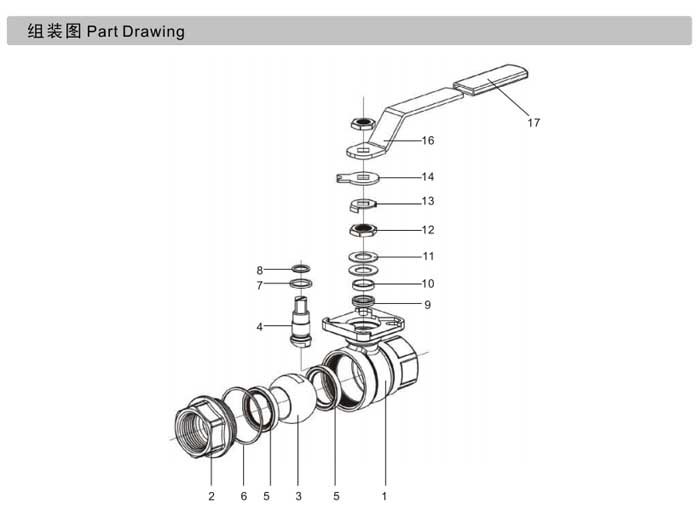 组装图 Part Drawing

17
16
14
13
12
11
10
9
8
7
4
2
6
5
3
5
1