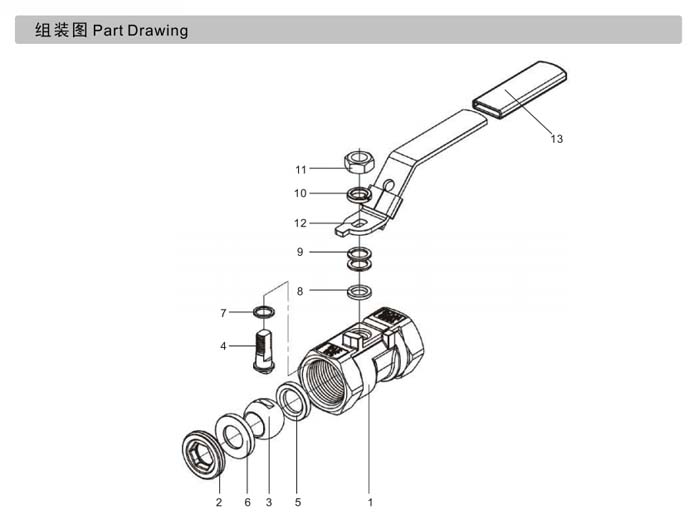 组装图 Part Drawing

13
11
10
12
9
8
7
4
2
6
3
5
1