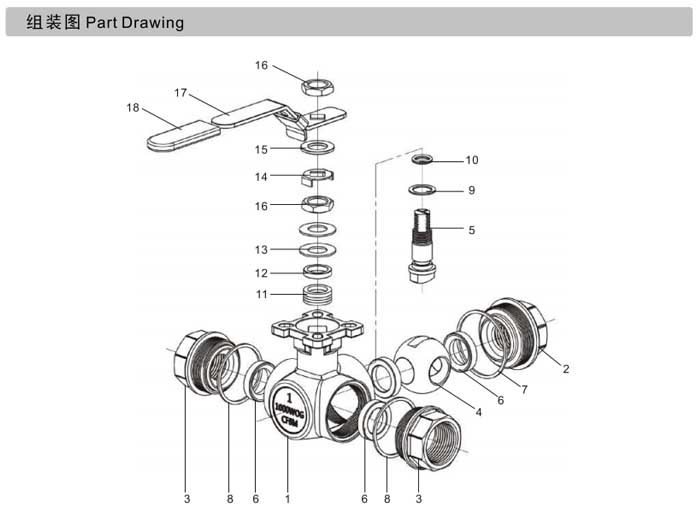 组装图 Part Drawing

16
17
18
15
14
16
13
12
11
10
9
5
2
7
6
4
1
1000WOG
CF8M
3
8
6
1
6
8
3